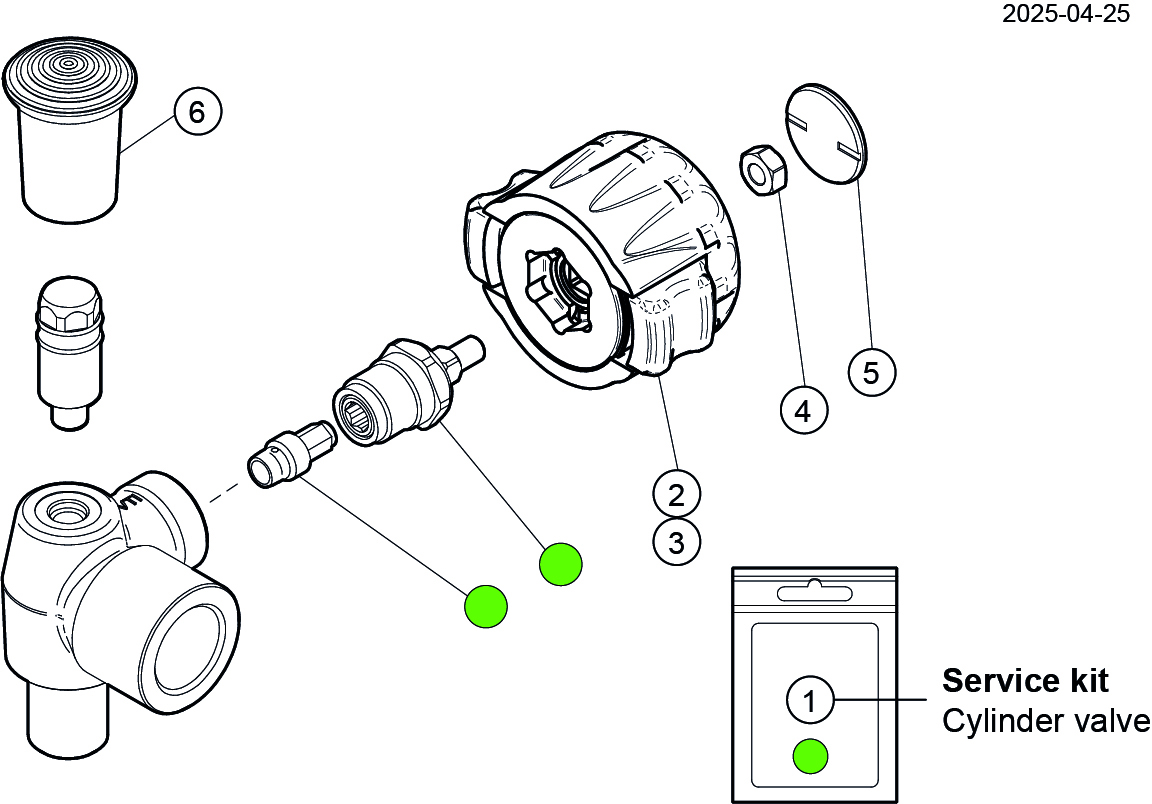 2025-04-25

6

5

4

2

3

1

**Service kit**
Cylinder valve